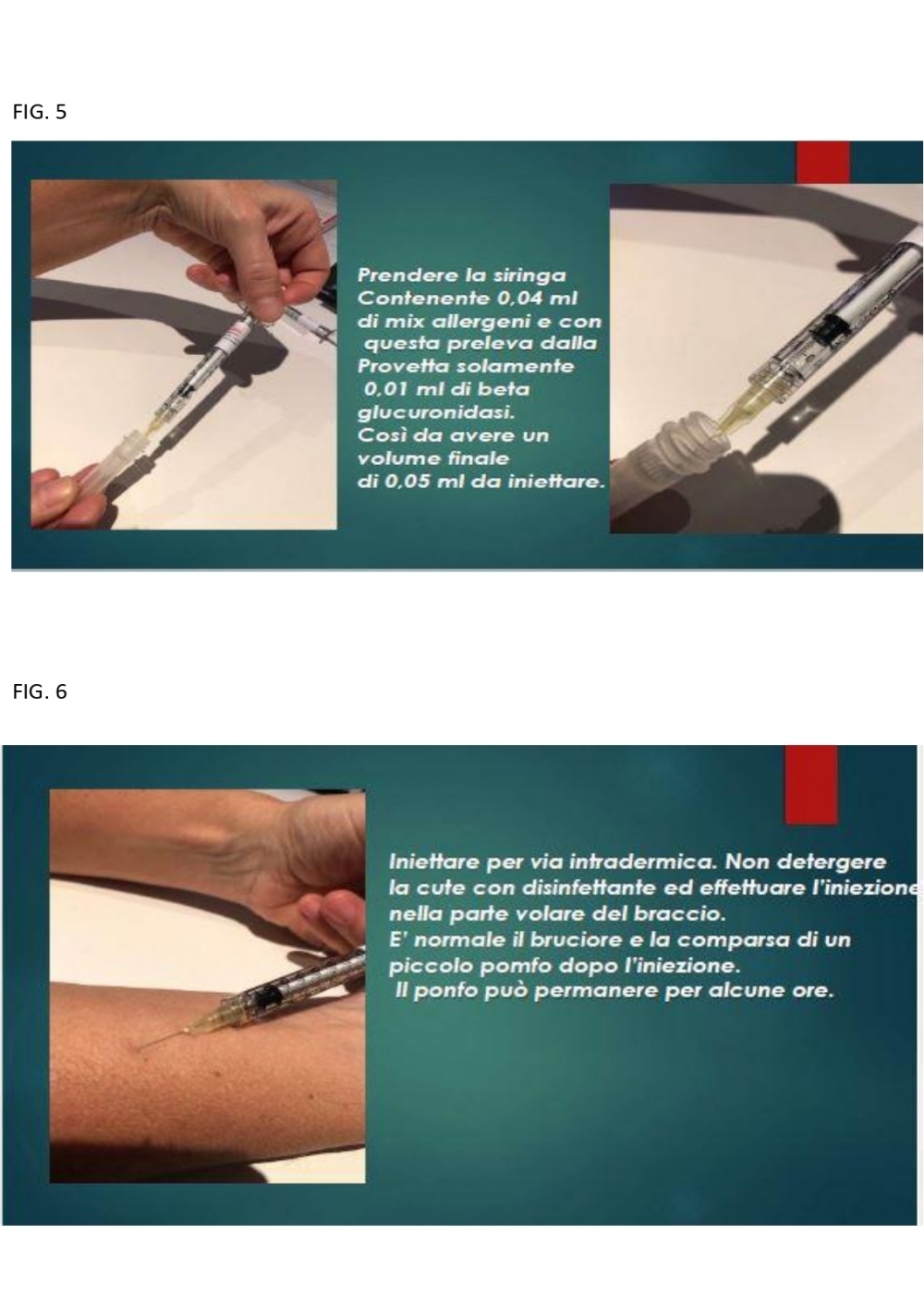 FIG. 5

Prendere la siringa Contenente 0,04 ml di mix allergeni e con questa preleva dalla Provetta solamente 0,01 ml di beta glucuronidasi.
Così da avere un volume finale di 0,05 ml da iniettare.

FIG. 6

Iniettare per via intradermica. Non detergere la cute con disinfettante ed effettuare l'iniezione nella parte volare del braccio.
E' normale il bruciore e la comparsa di un piccolo pomfo dopo l'iniezione.
Il ponfo può permanere per alcune ore.